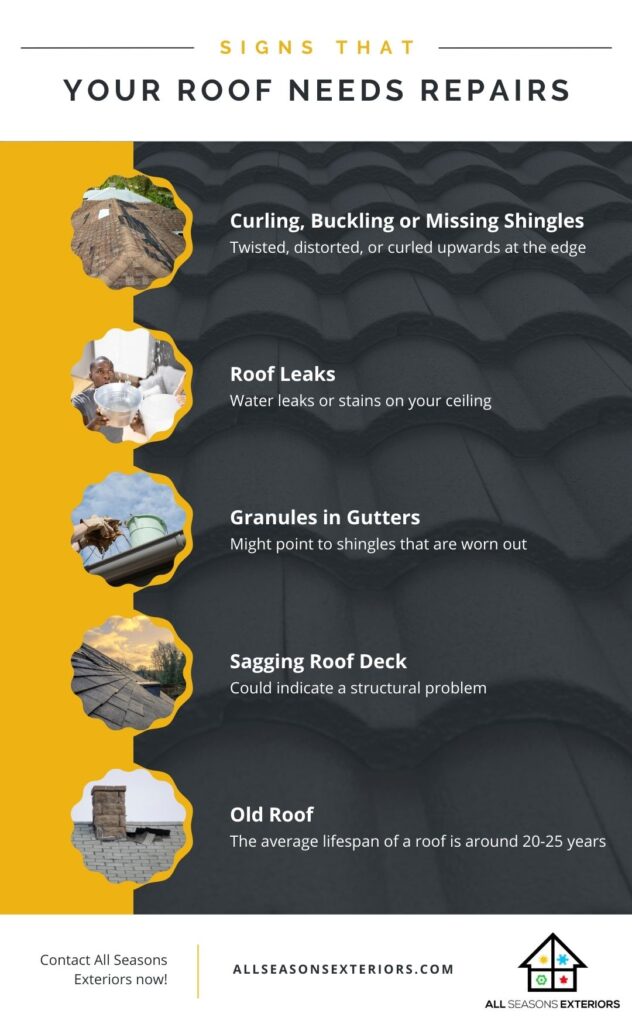 SIGNS THAT

YOUR ROOF NEEDS REPAIRS

Curling, Buckling or Missing Shingles
Twisted, distorted, or curled upwards at the edge

Roof Leaks
Water leaks or stains on your ceiling

Granules in Gutters
Might point to shingles that are worn out

Sagging Roof Deck
Could indicate a structural problem

Old Roof
The average lifespan of a roof is around 20-25 years

Contact All Seasons Exteriors now!

ALLSEASONSEXTERIORS.COM

ALL SEASONS EXTERIORS