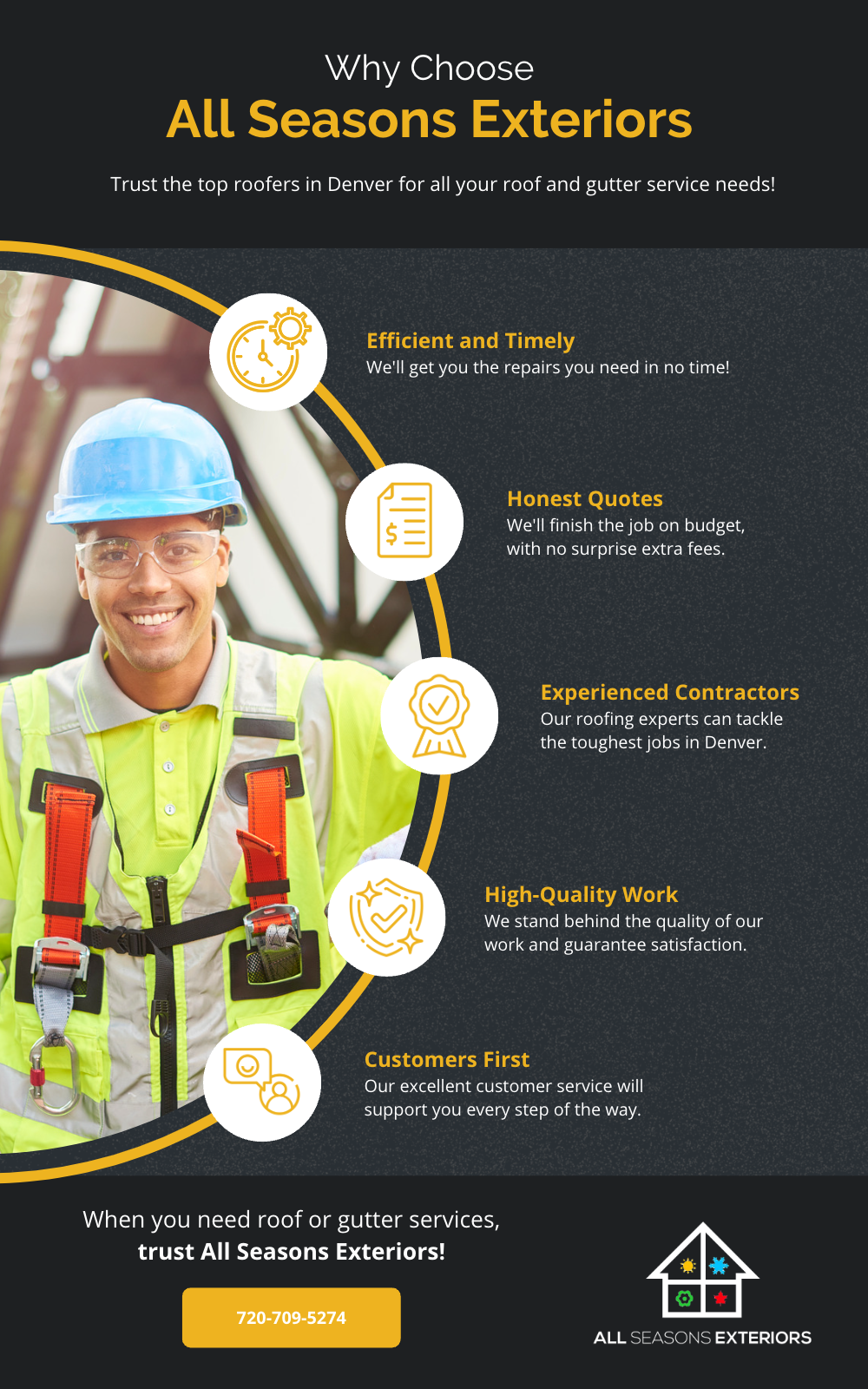 Why Choose
All Seasons Exteriors

Trust the top roofers in Denver for all your roof and gutter service needs!

Efficient and Timely
We'll get you the repairs you need in no time!

Honest Quotes
We'll finish the job on budget, with no surprise extra fees.

Experienced Contractors
Our roofing experts can tackle the toughest jobs in Denver.

High-Quality Work
We stand behind the quality of our work and guarantee satisfaction.

Customers First
Our excellent customer service will support you every step of the way.

When you need roof or gutter services,
trust All Seasons Exteriors!

720-709-5274

ALL SEASONS EXTERIORS